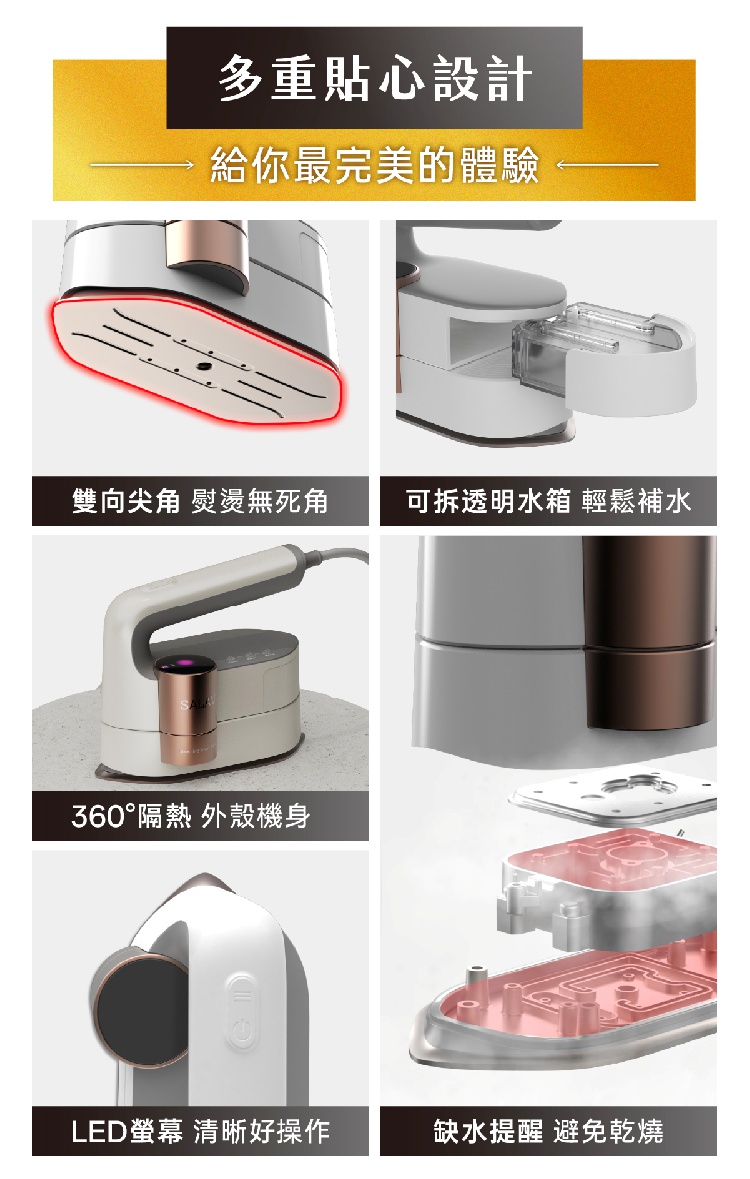 多重貼心設計

給你最完美的體驗

雙向尖角 熨燙無死角

可拆透明水箱 輕鬆補水

360°隔熱 外殼機身

LED螢幕 清晰好操作

缺水提醒 避免乾燒