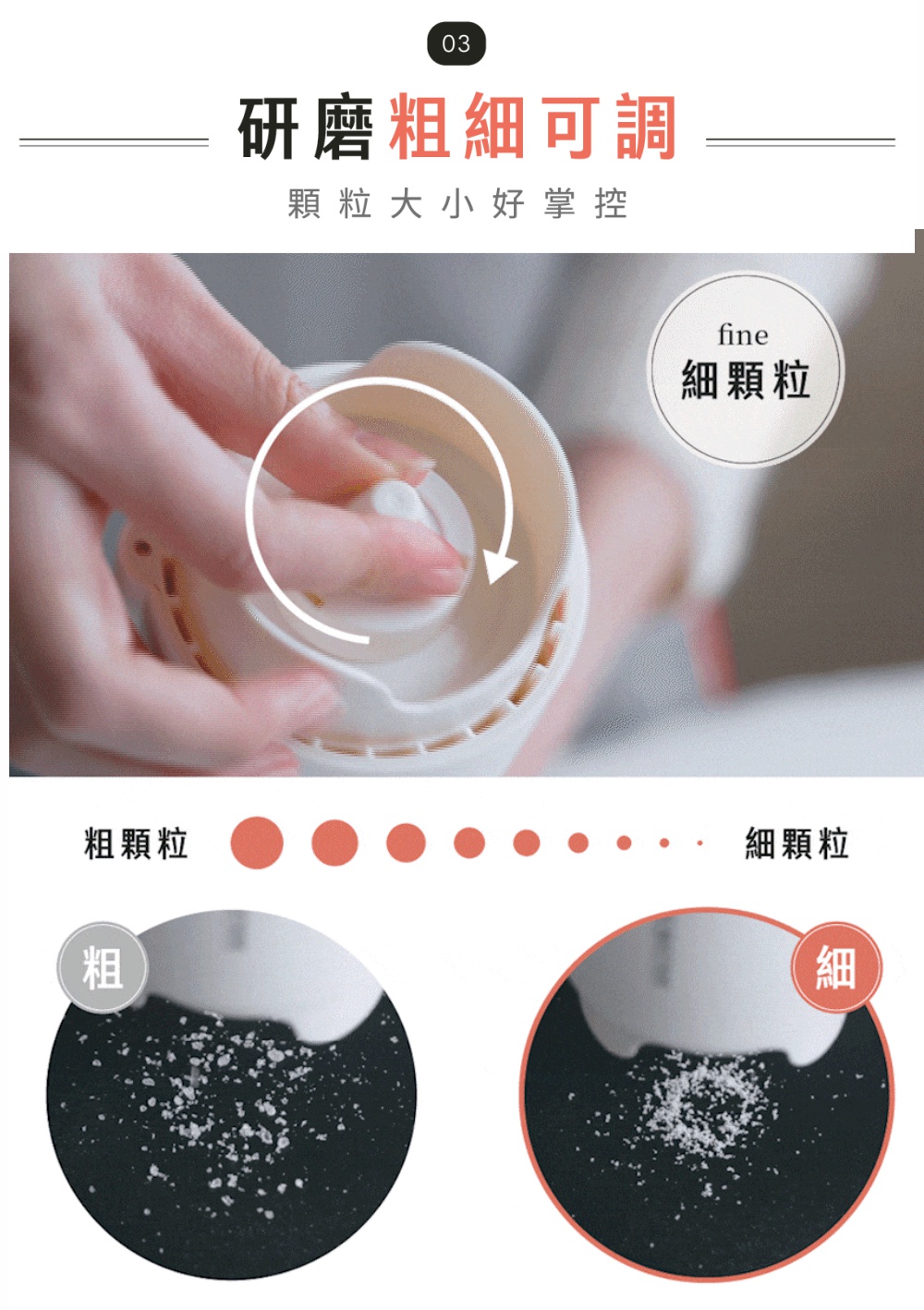 03

研磨粗細可調

顆粒大小好掌控

fine
細顆粒

粗顆粒 細顆粒

粗

細